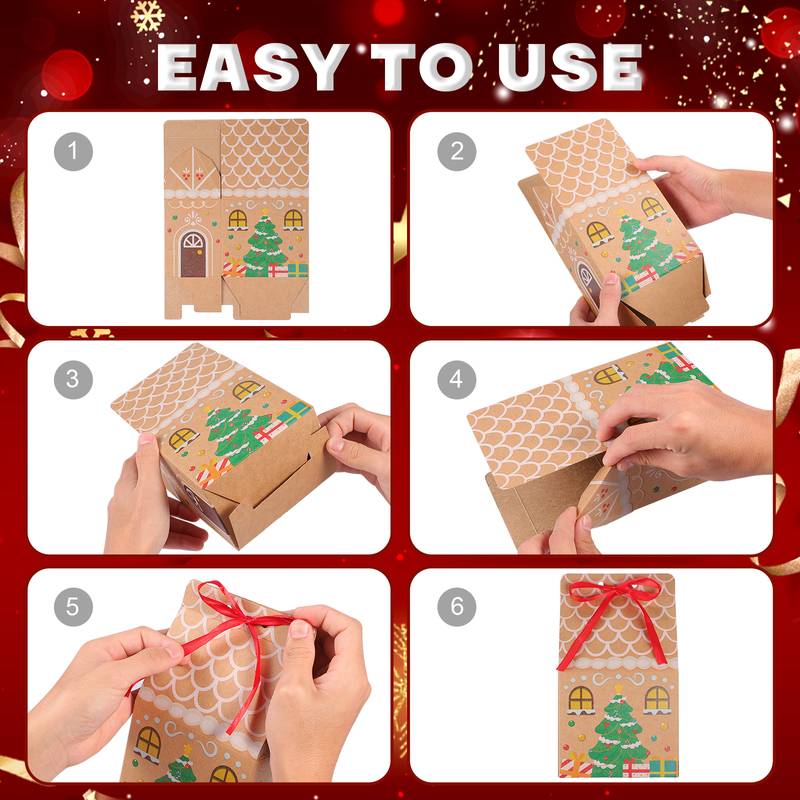 EASY TO USE

1

2

3

4

5

6