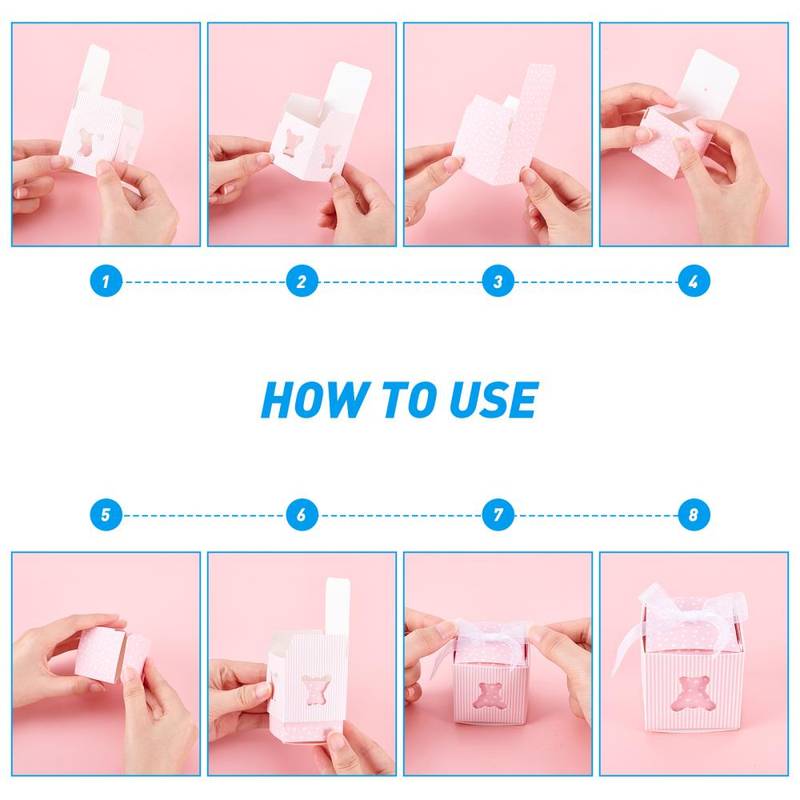 1 2 3 4

HOW TO USE

5 6 7 8