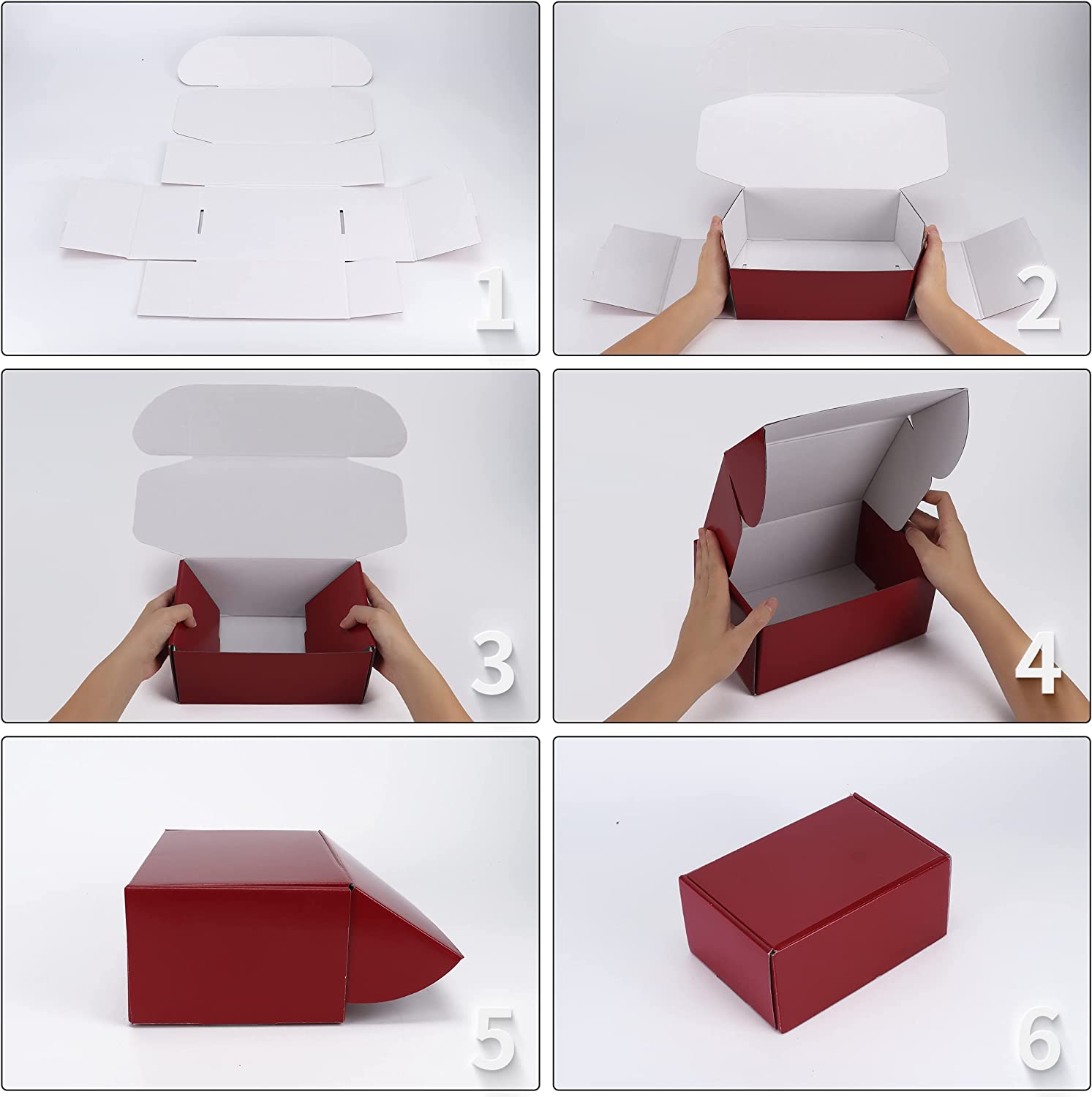 1

2

3

4

5

6