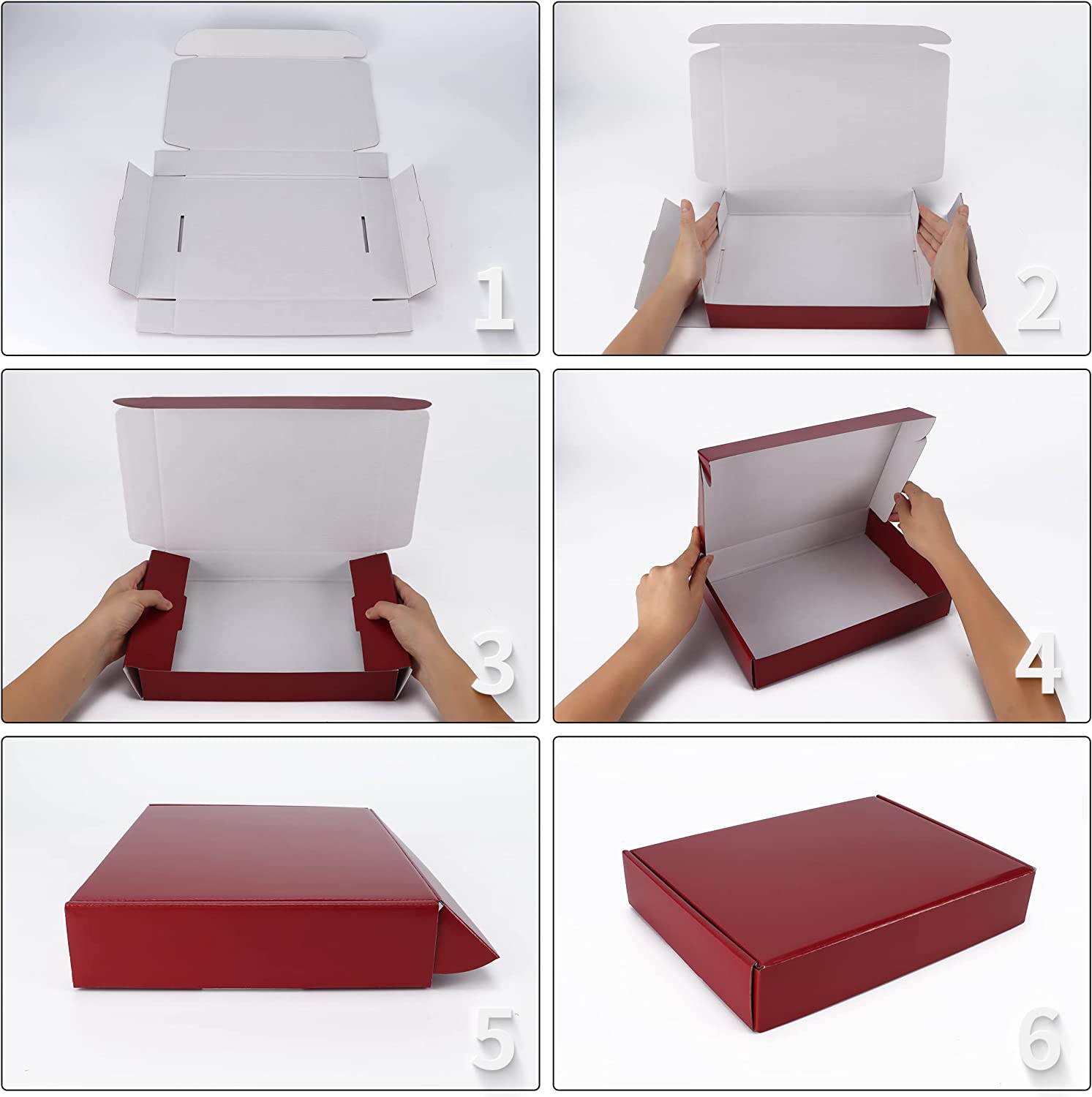 1

2

3

4

5

6