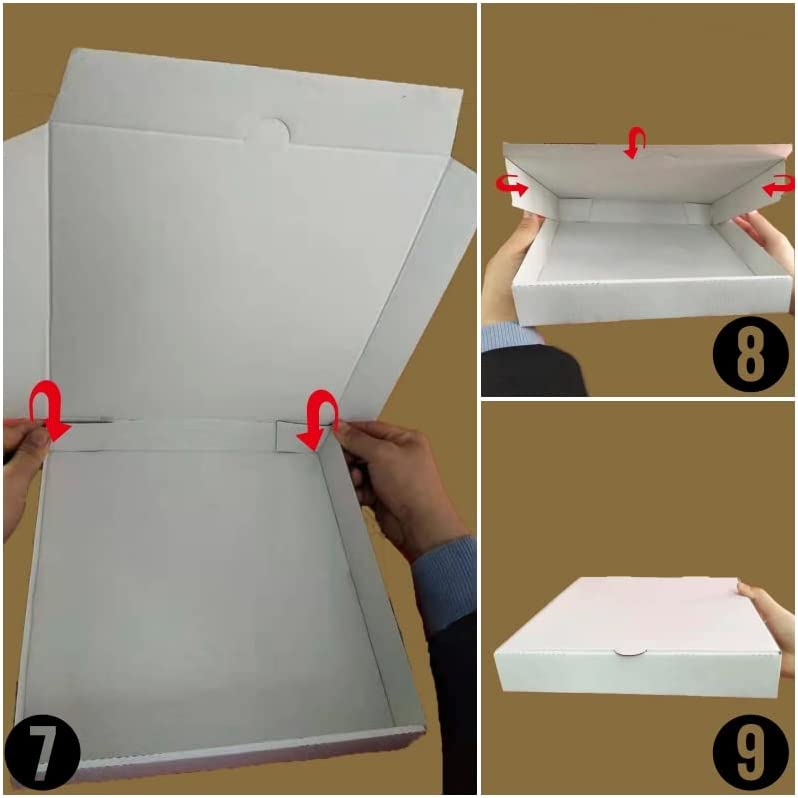 7

8

9